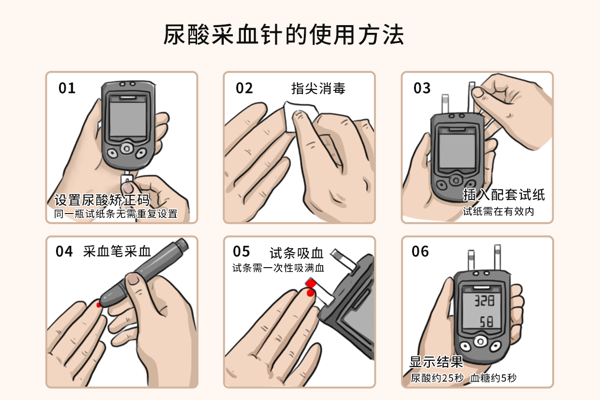 尿酸采血针的使用方法

01
设置尿酸矫正码
同一瓶试纸条无需重复设置

02
指尖消毒

03
插入配套试纸
试纸需在有效内

04 采血笔采血

05 试条吸血
试条需一次性吸满血

06
328
58
显示结果
尿酸约25秒 血糖约5秒