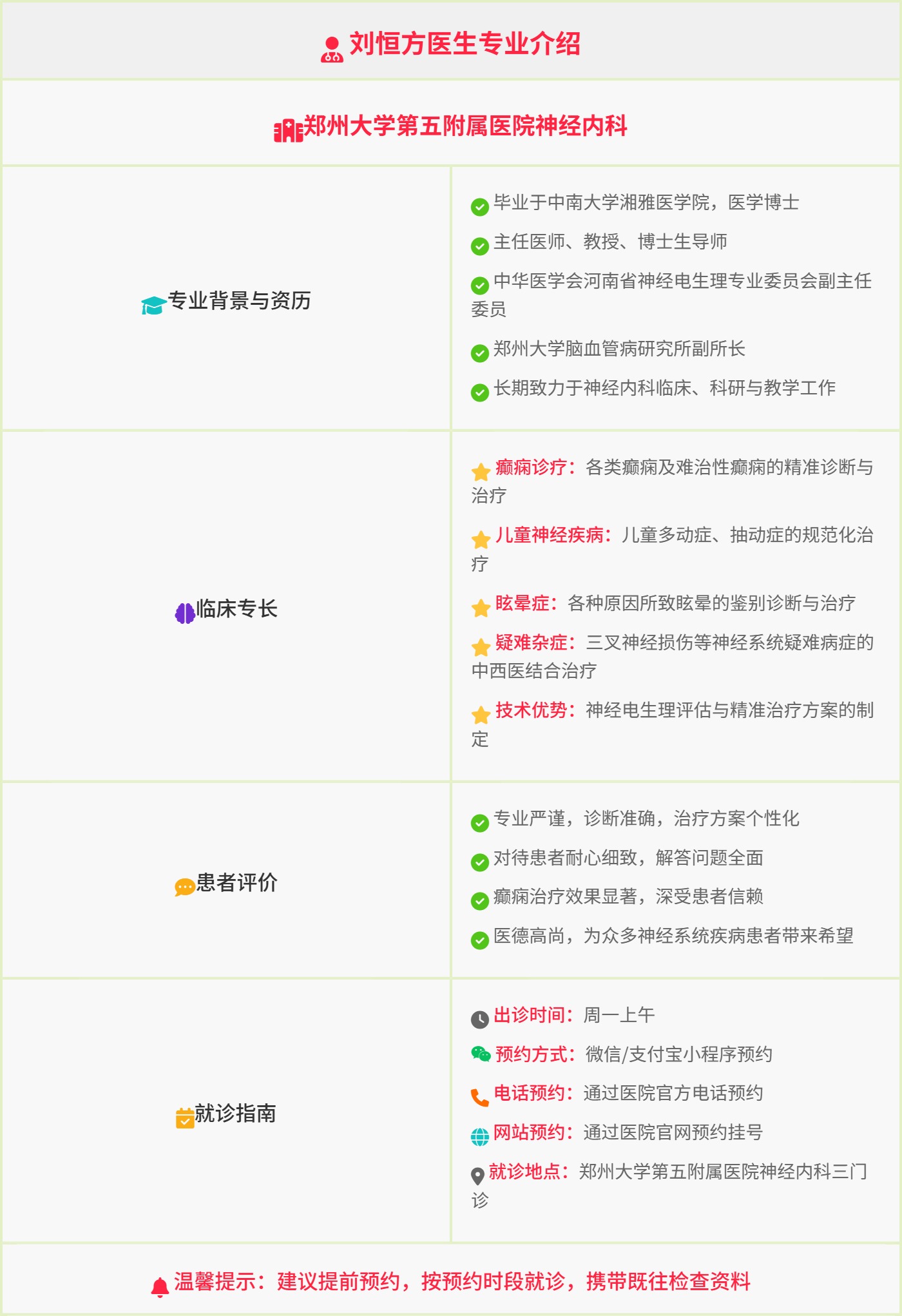 刘恒方医生专业介绍

郑州大学第五附属医院神经内科

专业背景与资历

毕业于中南大学湘雅医学院，医学博士

主任医师、教授、博士生导师

中华医学会河南省神经电生理专业委员会副主任委员

郑州大学脑血管病研究所副所长

长期致力于神经内科临床、科研与教学工作

临床专长

癫痫诊疗：各类癫痫及难治性癫痫的精准诊断与治疗

儿童神经疾病：儿童多动症、抽动症的规范化治疗

眩晕症：各种原因所致眩晕的鉴别诊断与治疗

疑难杂症：三叉神经损伤等神经系统疑难病症的中西医结合治疗

技术优势：神经电生理评估与精准治疗方案的制定

患者评价

专业严谨，诊断准确，治疗方案个性化

对待患者耐心细致，解答问题全面

癫痫治疗效果显著，深受患者信赖

医德高尚，为众多神经系统疾病患者带来希望

就诊指南

出诊时间：周一上午

预约方式：微信/支付宝小程序预约

电话预约：通过医院官方电话预约

网站预约：通过医院官网预约挂号

就诊地点：郑州大学第五附属医院神经内科三门诊

温馨提示：建议提前预约，按预约时段就诊，携带既往检查资料